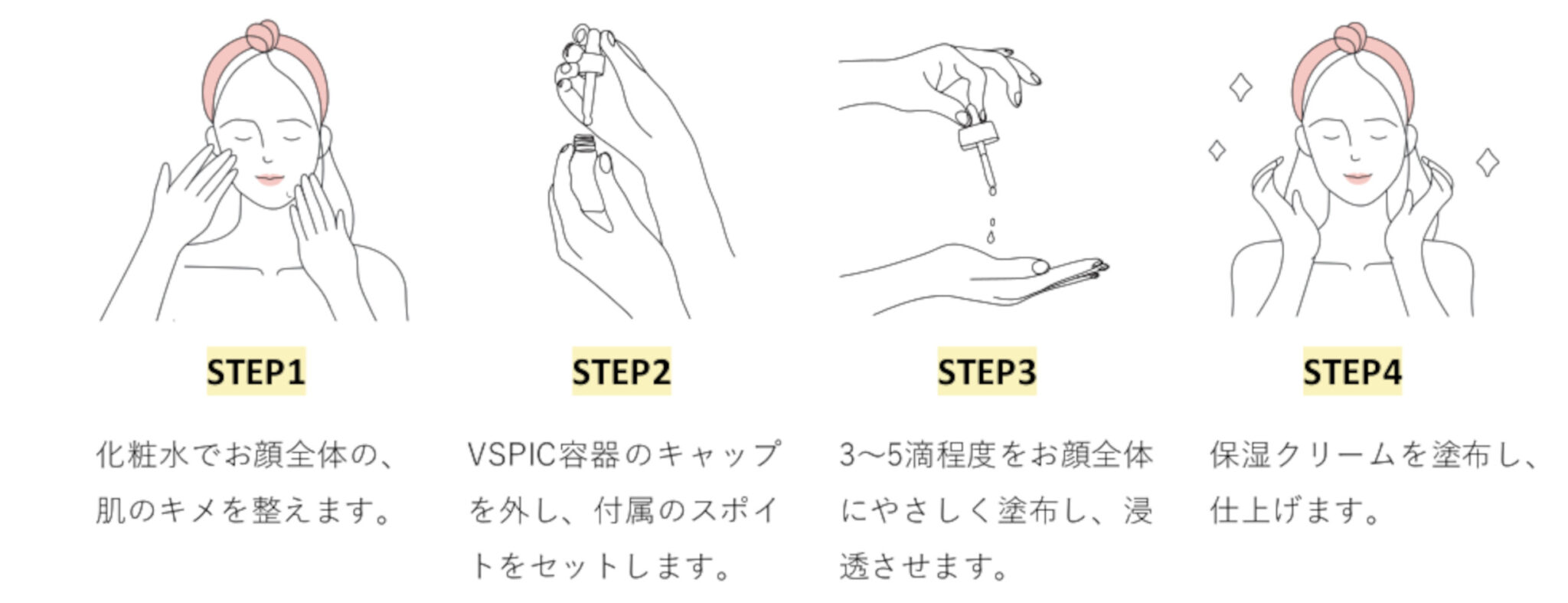 STEP1

化粧水でお顔全体の、肌のキメを整えます。

STEP2

VSPIC容器のキャップを外し、付属のスポイトをセットします。

STEP3

3〜5滴程度をお顔全体にやさしく塗布し、浸透させます。

STEP4

保湿クリームを塗布し、仕上げます。